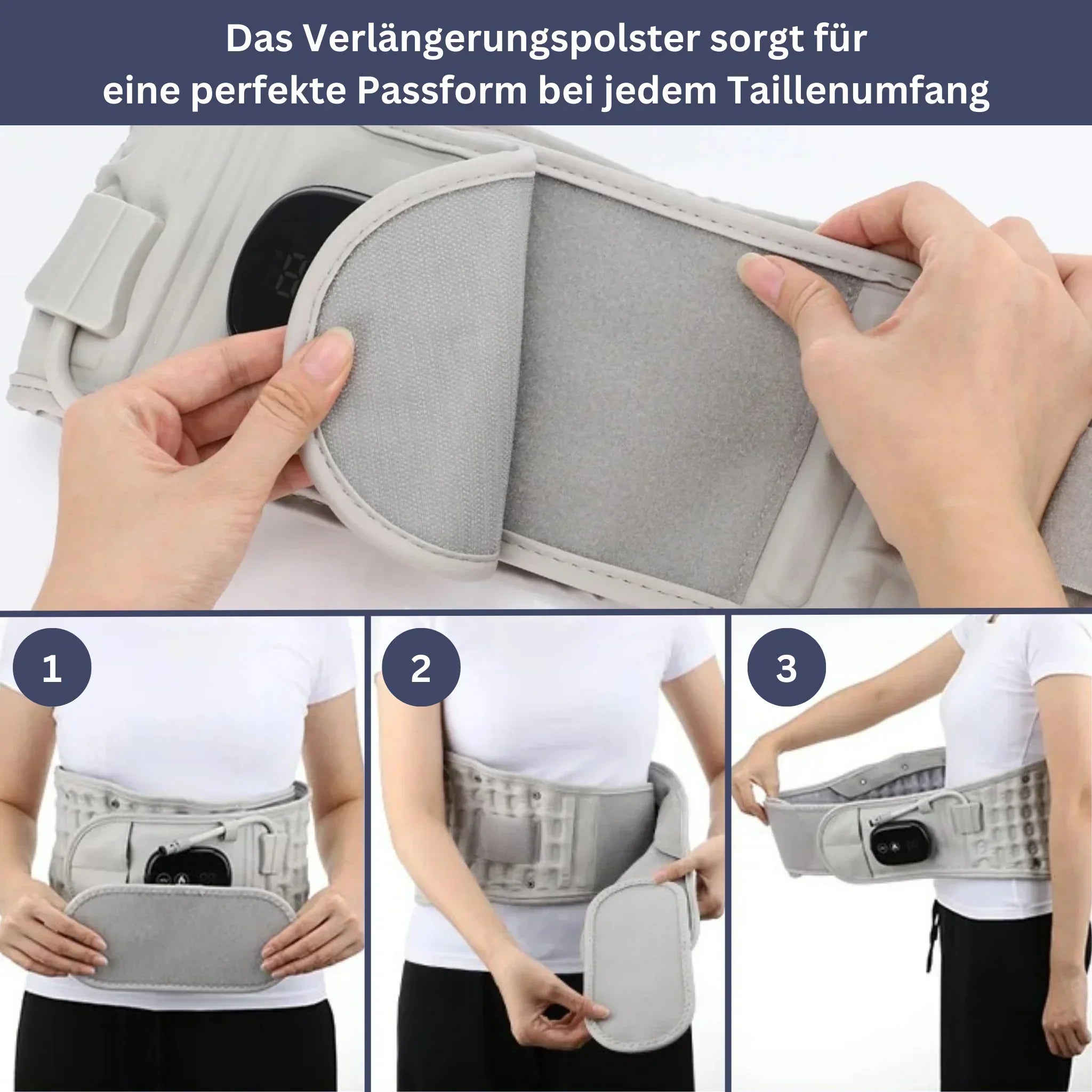 Das Verlängerungspolster sorgt für eine perfekte Passform bei jedem Taillenumfang

1

2

3