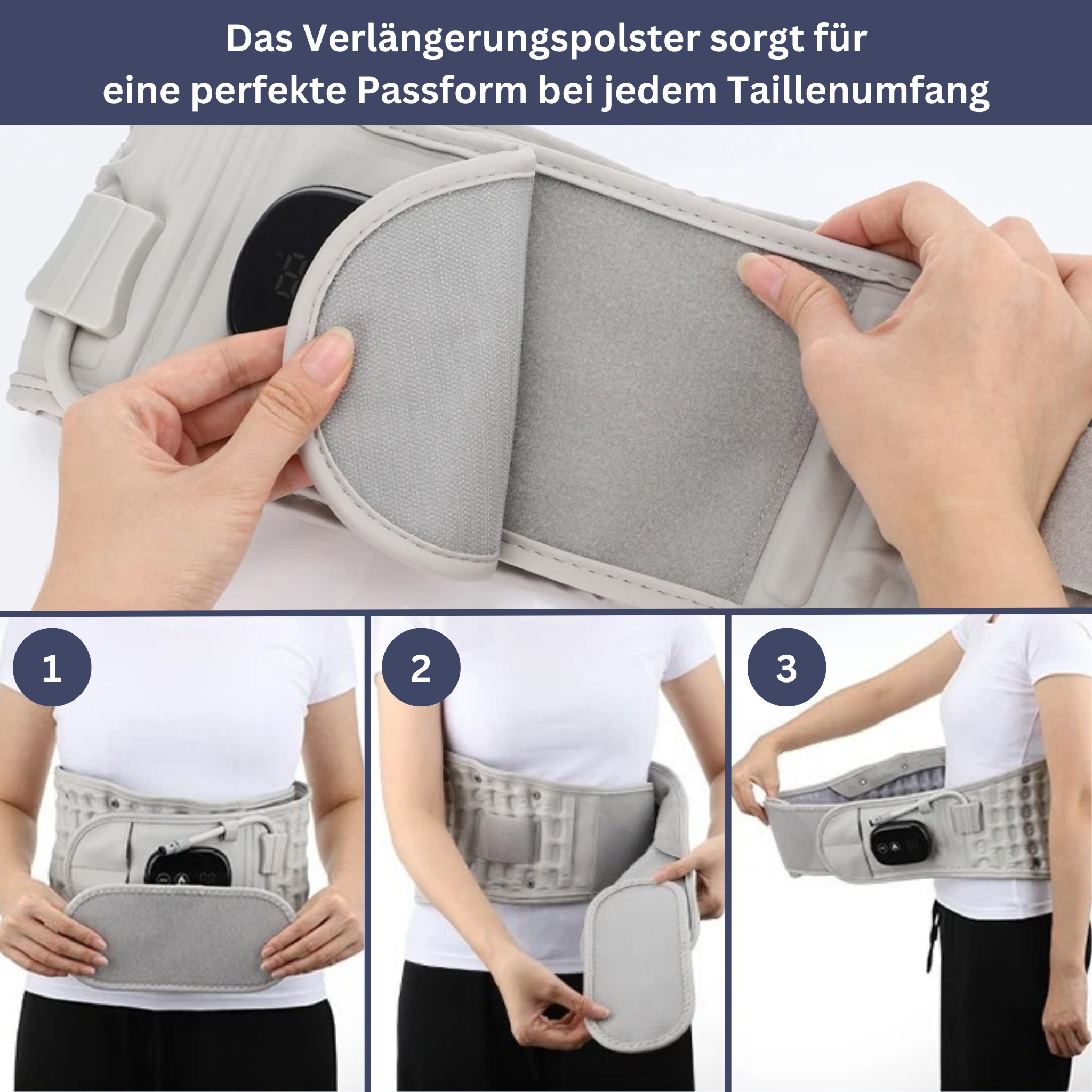 Das Verlängerungspolster sorgt für eine perfekte Passform bei jedem Taillenumfang

1

2

3