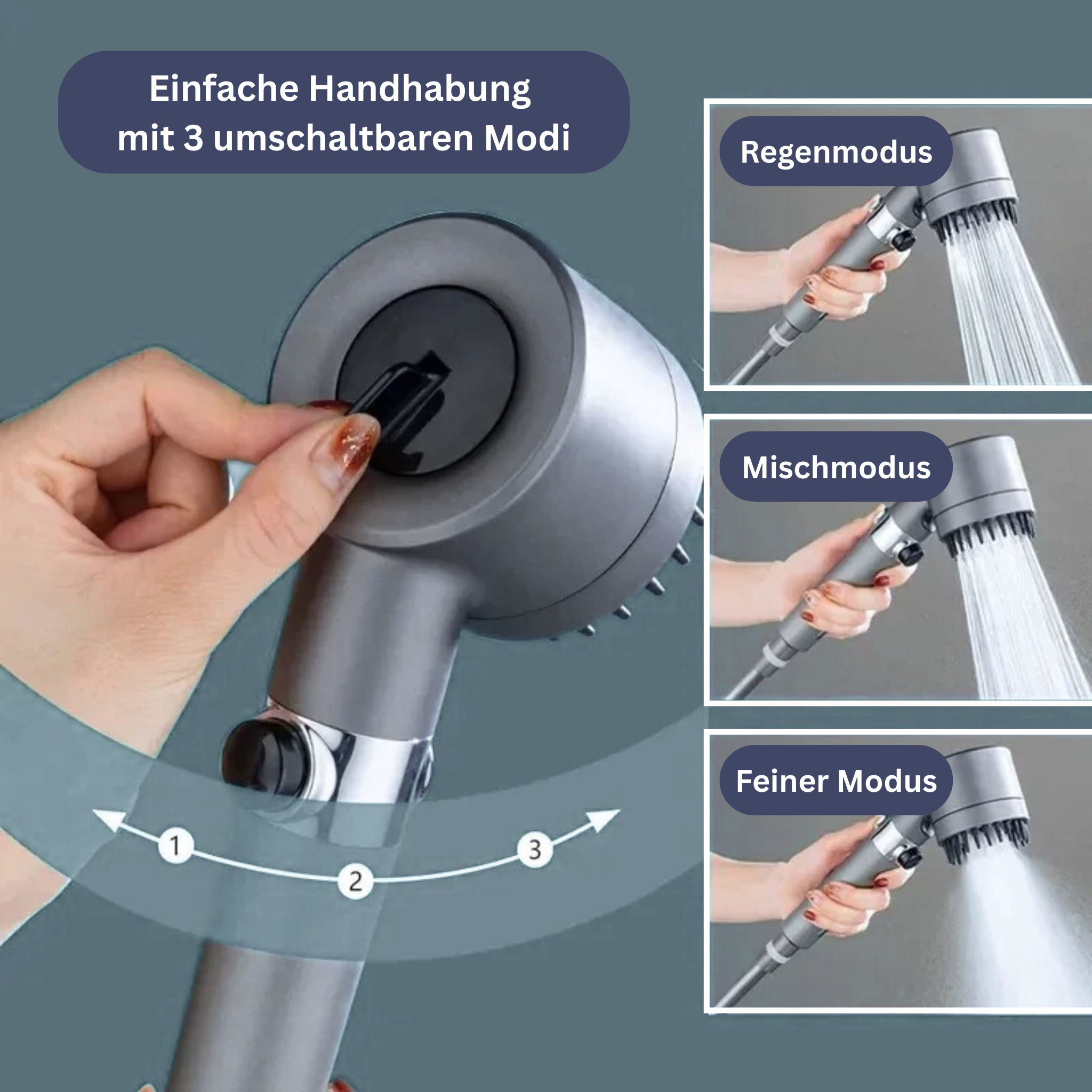 Einfache Handhabung
mit 3 umschaltbaren Modi

1
2
3

Regenmodus

Mischmodus

Feiner Modus